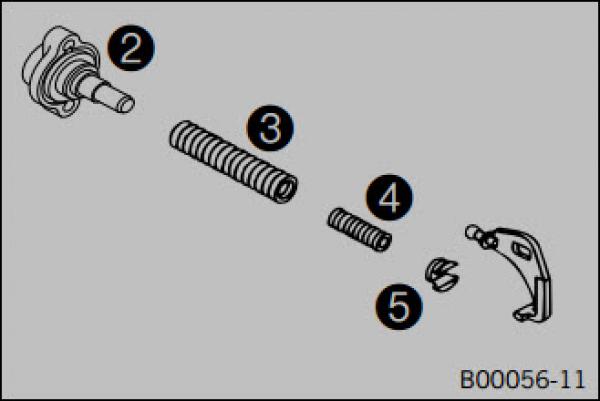 2
3
4
5
B00056-11